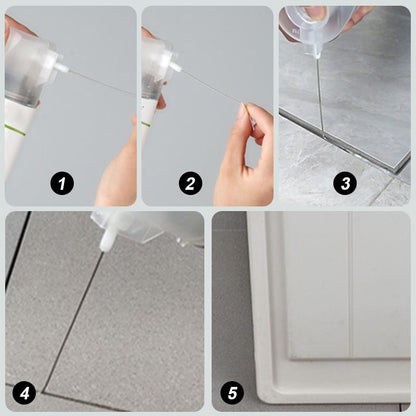 1

2

3

4

5