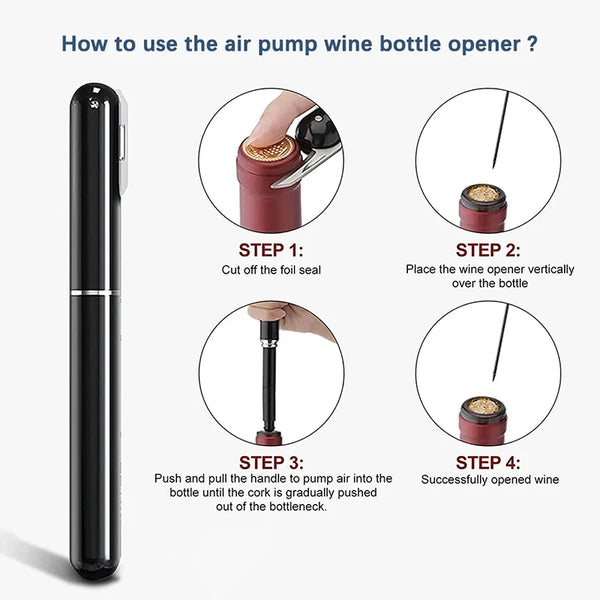 How to use the air pump wine bottle opener ?

STEP 1:
Cut off the foil seal

STEP 2:
Place the wine opener vertically over the bottle

STEP 3:
Push and pull the handle to pump air into the bottle until the cork is gradually pushed out of the bottleneck.

STEP 4:
Successfully opened wine