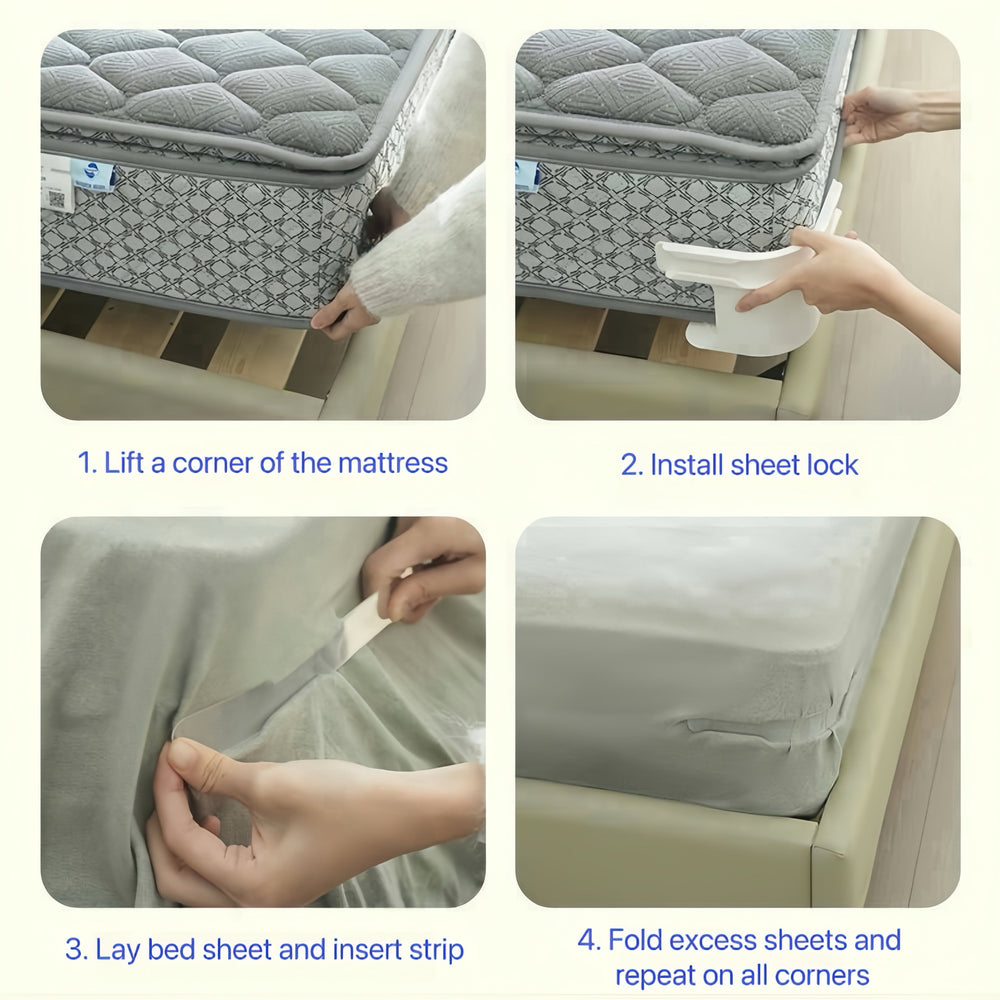 1. Lift a corner of the mattress

2. Install sheet lock

3. Lay bed sheet and insert strip

4. Fold excess sheets and repeat on all corners