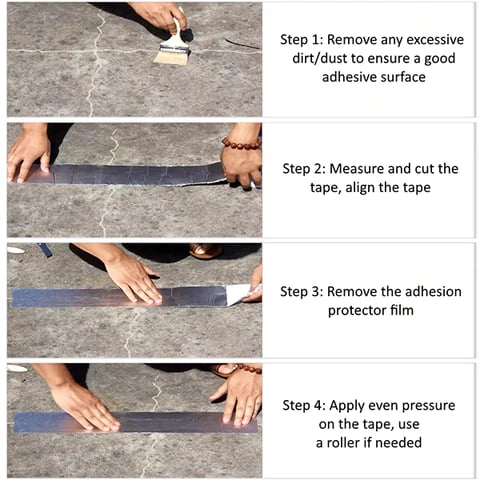 Step 1: Remove any excessive dirt/dust to ensure a good adhesive surface

Step 2: Measure and cut the tape, align the tape

Step 3: Remove the adhesion protector film

Step 4: Apply even pressure on the tape, use a roller if needed