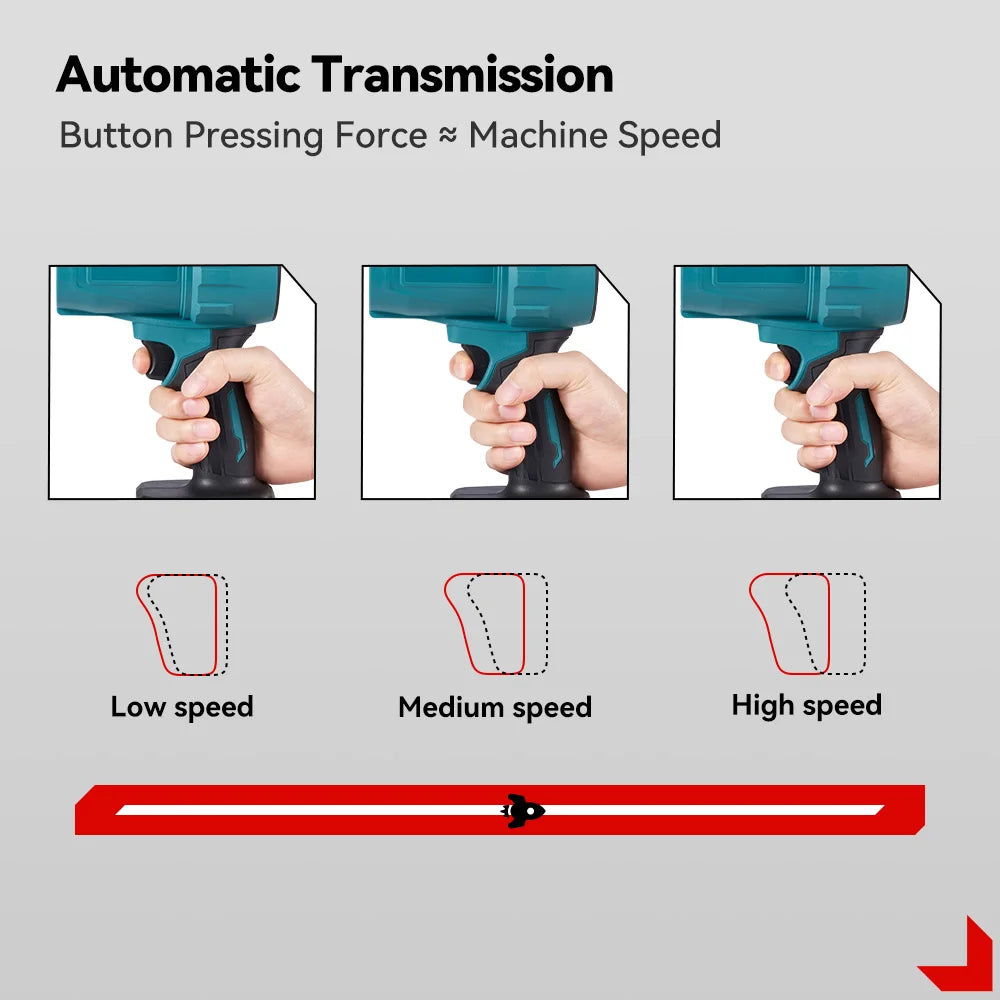 Automatic Transmission
Button Pressing Force ≈ Machine Speed

Low speed

Medium speed

High speed