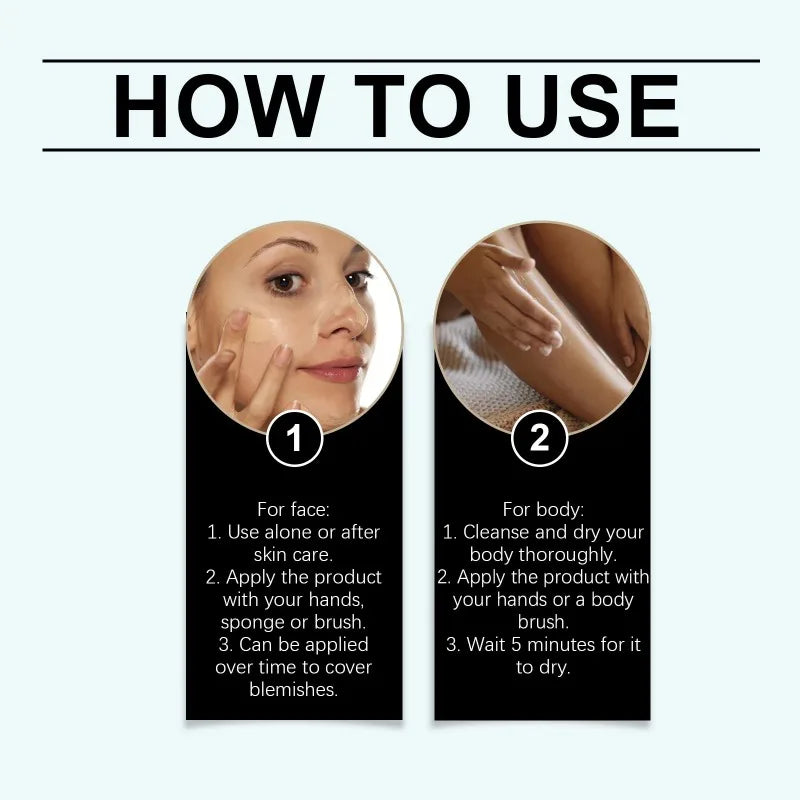 HOW TO USE

1

For face:
1. Use alone or after skin care.
2. Apply the product with your hands, sponge or brush.
3. Can be applied over time to cover blemishes.

2

For body:
1. Cleanse and dry your body thoroughly.
2. Apply the product with your hands or a body brush.
3. Wait 5 minutes for it to dry.