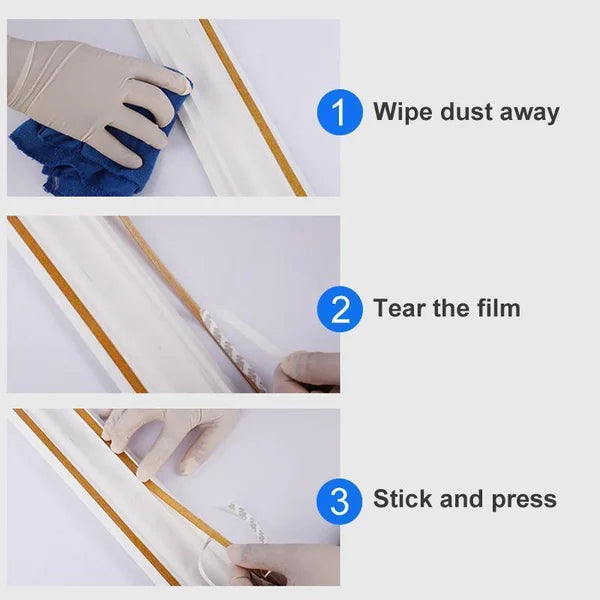 1 Wipe dust away

2 Tear the film

3 Stick and press