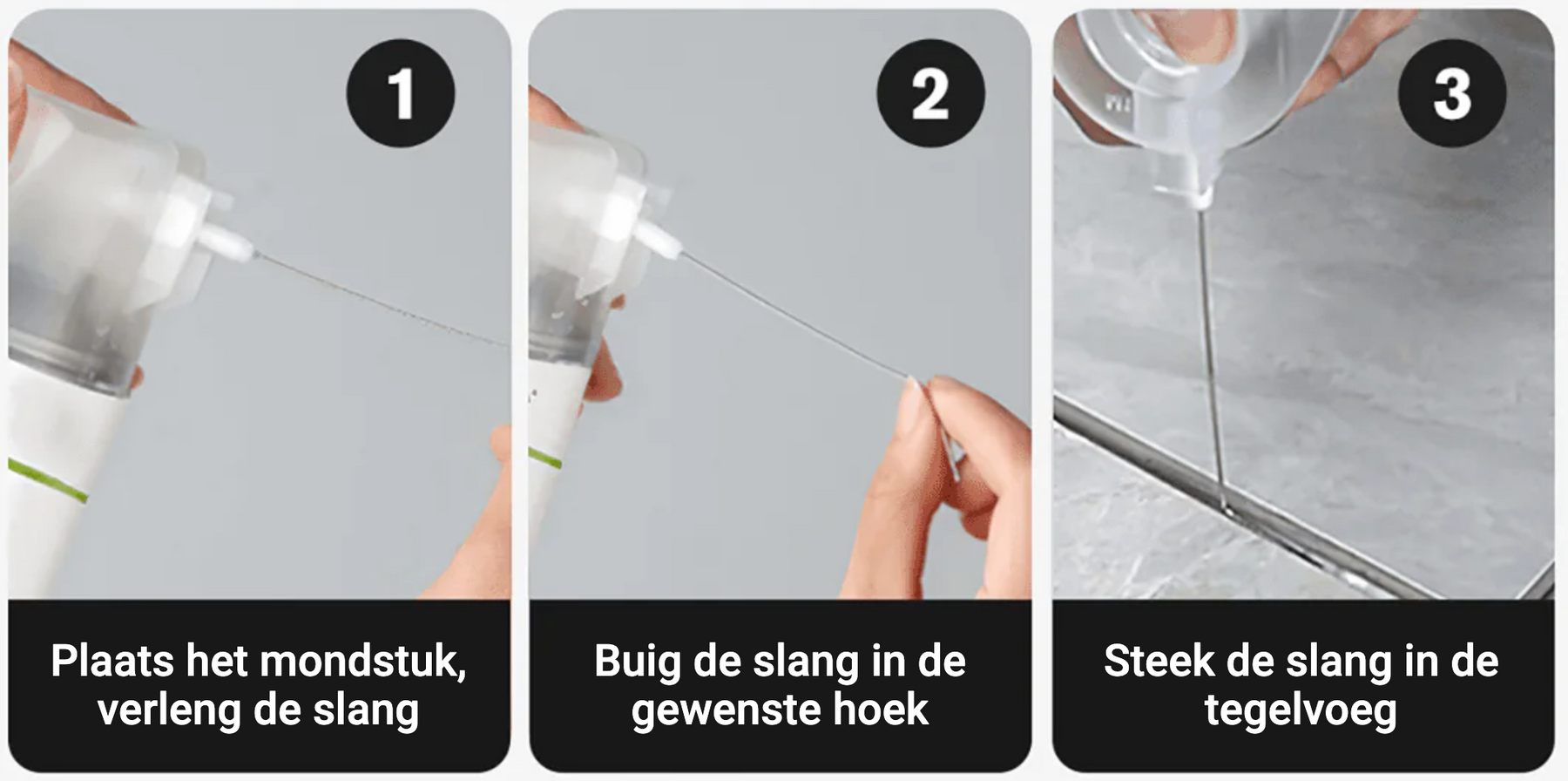 1

Plaats het mondstuk, verleng de slang

2

Buig de slang in de gewenste hoek

3

Steek de slang in de tegelvoeg